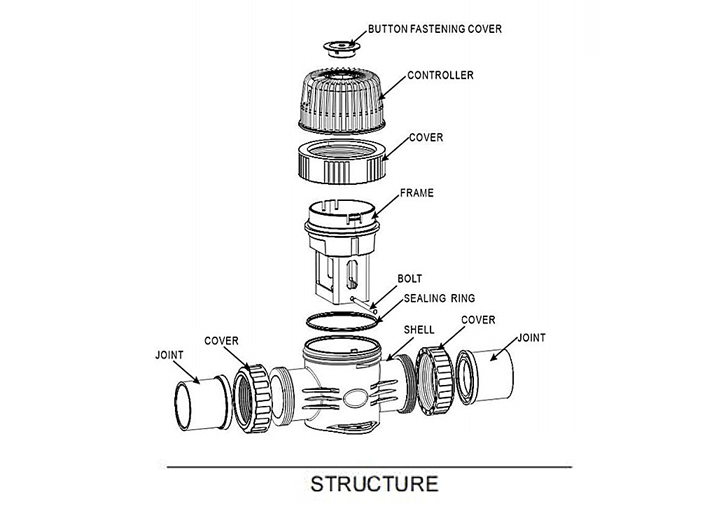 BUTTON FASTENING COVER
CONTROLLER
COVER
FRAME
BOLT
SEALING RING
SHELL
COVER
JOINT
COVER
JOINT

STRUCTURE