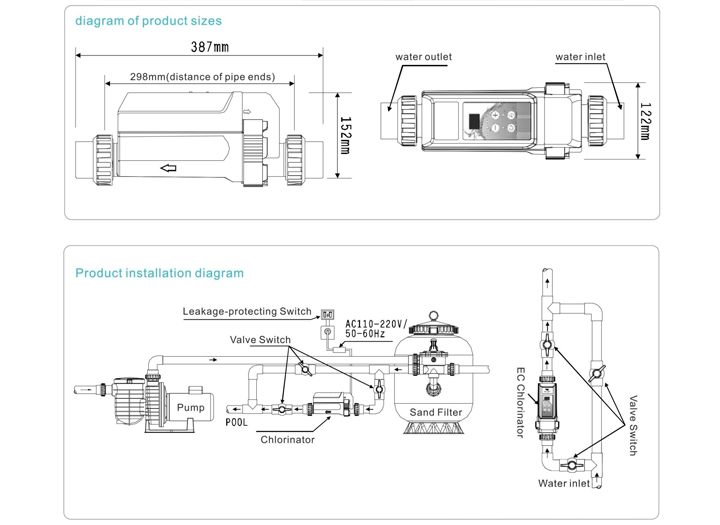 diagram of product sizes

387mm

298mm(distance of pipe ends)

152mm

water outlet

water inlet

122mm

Product installation diagram

Leakage-protecting Switch

AC110-220V/ 50-60Hz

Valve Switch

Pump

POOL

Chlorinator

Sand Filter

EC Chlorinator

Valve Switch

Water inlet